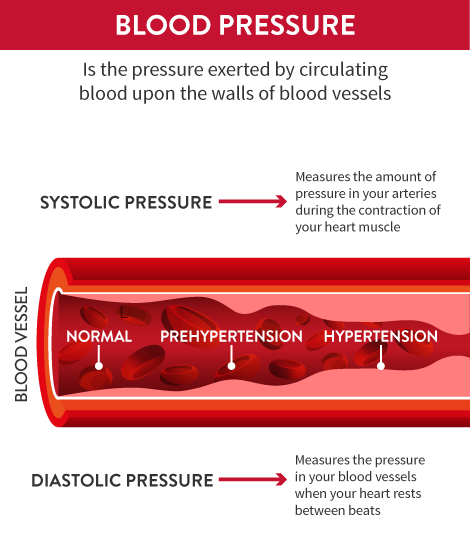 BLOOD PRESSURE

Is the pressure exerted by circulating blood upon the walls of blood vessels

SYSTOLIC PRESSURE

Measures the amount of pressure in your arteries during the contraction of your heart muscle

BLOOD VESSEL

NORMAL

PREHYPERTENSION

HYPERTENSION

DIASTOLIC PRESSURE

Measures the pressure in your blood vessels when your heart rests between beats